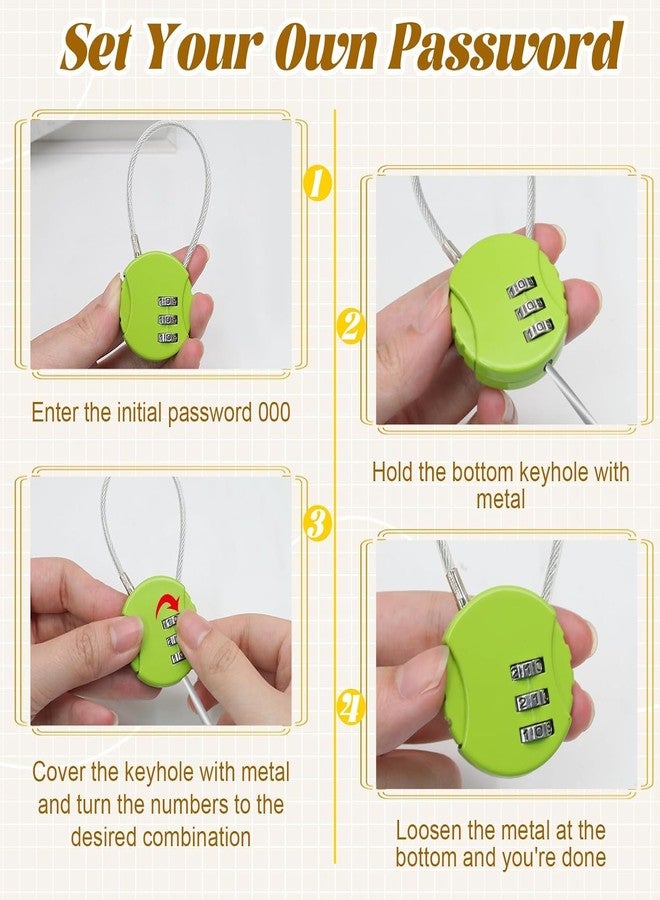 Set Your Own Password

1

Enter the initial password 000

2

Hold the bottom keyhole with metal

3

Cover the keyhole with metal and turn the numbers to the desired combination

4

Loosen the metal at the bottom and you're done